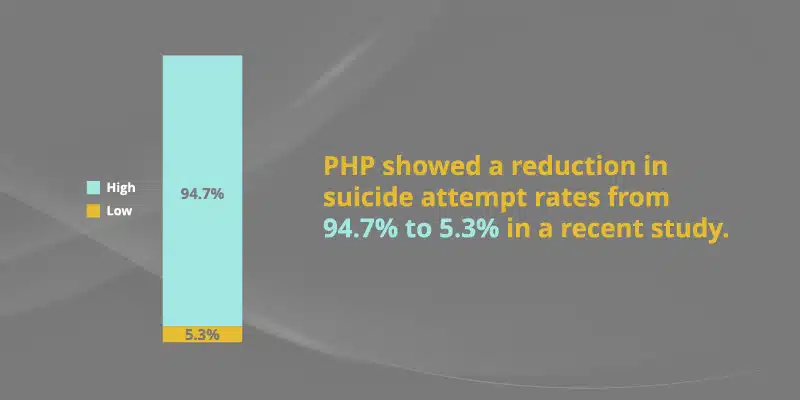 High
Low

94.7%

5.3%

PHP showed a reduction in suicide attempt rates from 94.7% to 5.3% in a recent study.